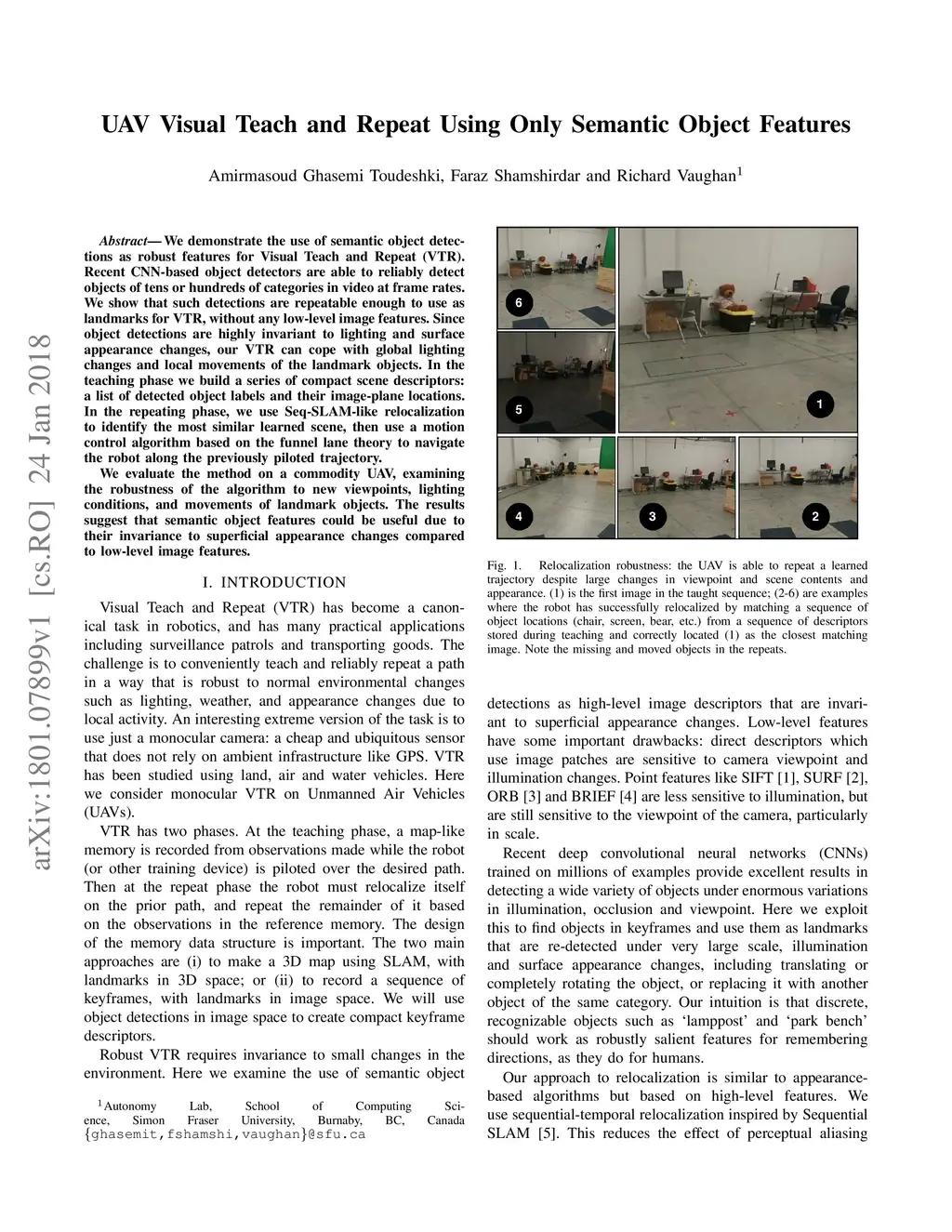 arXiv:1801.07899v1 [cs.RO] 24 Jan 2018

UAV Visual Teach and Repeat Using Only Semantic Object Features

Amirmasoud Ghasemi Toudeshki, Faraz Shamshirdar and Richard Vaughan$^1$

Abstract— We demonstrate the use of semantic object detections as robust features for Visual Teach and Repeat (VTR). Recent CNN-based object detectors are able to reliably detect objects of tens or hundreds of categories in video at frame rates. We show that such detections are repeatable enough to use as landmarks for VTR, without any low-level image features. Since object detections are highly invariant to lighting and surface appearance changes, our VTR can cope with global lighting changes and local movements of the landmark objects. In the teaching phase we build a series of compact scene descriptors: a list of detected object labels and their image-plane locations. In the repeating phase, we use Seq-SLAM-like relocalization to identify the most similar learned scene, then use a motion control algorithm based on the funnel lane theory to navigate the robot along the previously piloted trajectory.

We evaluate the method on a commodity UAV, examining the robustness of the algorithm to new viewpoints, lighting conditions, and movements of landmark objects. The results suggest that semantic object features could be useful due to their invariance to superficial appearance changes compared to low-level image features.

I. INTRODUCTION

Visual Teach and Repeat (VTR) has become a canonical task in robotics, and has many practical applications including surveillance patrols and transporting goods. The challenge is to conveniently teach and reliably repeat a path in a way that is robust to normal environmental changes such as lighting, weather, and appearance changes due to local activity. An interesting extreme version of the task is to use just a monocular camera: a cheap and ubiquitous sensor that does not rely on ambient infrastructure like GPS. VTR has been studied using land, air and water vehicles. Here we consider monocular VTR on Unmanned Air Vehicles (UAVs).

VTR has two phases. At the teaching phase, a map-like memory is recorded from observations made while the robot (or other training device) is piloted over the desired path. Then at the repeat phase the robot must relocalize itself on the prior path, and repeat the remainder of it based on the observations in the reference memory. The design of the memory data structure is important. The two main approaches are (i) to make a 3D map using SLAM, with landmarks in 3D space; or (ii) to record a sequence of keyframes, with landmarks in image space. We will use object detections in image space to create compact keyframe descriptors.

Robust VTR requires invariance to small changes in the environment. Here we examine the use of semantic object

$^1$Autonomy Lab, School of Computing Science, Simon Fraser University, Burnaby, BC, Canada {ghasemit,fshamshi,vaughan}@sfu.ca

6
5
1
4
3
2

Fig. 1. Relocalization robustness: the UAV is able to repeat a learned trajectory despite large changes in viewpoint and scene contents and appearance. (1) is the first image in the taught sequence; (2-6) are examples where the robot has successfully relocalized by matching a sequence of object locations (chair, screen, bear, etc.) from a sequence of descriptors stored during teaching and correctly located (1) as the closest matching image. Note the missing and moved objects in the repeats.

detections as high-level image descriptors that are invariant to superficial appearance changes. Low-level features have some important drawbacks: direct descriptors which use image patches are sensitive to camera viewpoint and illumination changes. Point features like SIFT [1], SURF [2], ORB [3] and BRIEF [4] are less sensitive to illumination, but are still sensitive to the viewpoint of the camera, particularly in scale.

Recent deep convolutional neural networks (CNNs) trained on millions of examples provide excellent results in detecting a wide variety of objects under enormous variations in illumination, occlusion and viewpoint. Here we exploit this to find objects in keyframes and use them as landmarks that are re-detected under very large scale, illumination and surface appearance changes, including translating or completely rotating the object, or replacing it with another object of the same category. Our intuition is that discrete, recognizable objects such as ‘lamppost’ and ‘park bench’ should work as robustly salient features for remembering directions, as they do for humans.

Our approach to relocalization is similar to appearance-based algorithms but based on high-level features. We use sequential-temporal relocalization inspired by Sequential SLAM [5]. This reduces the effect of perceptual aliasing