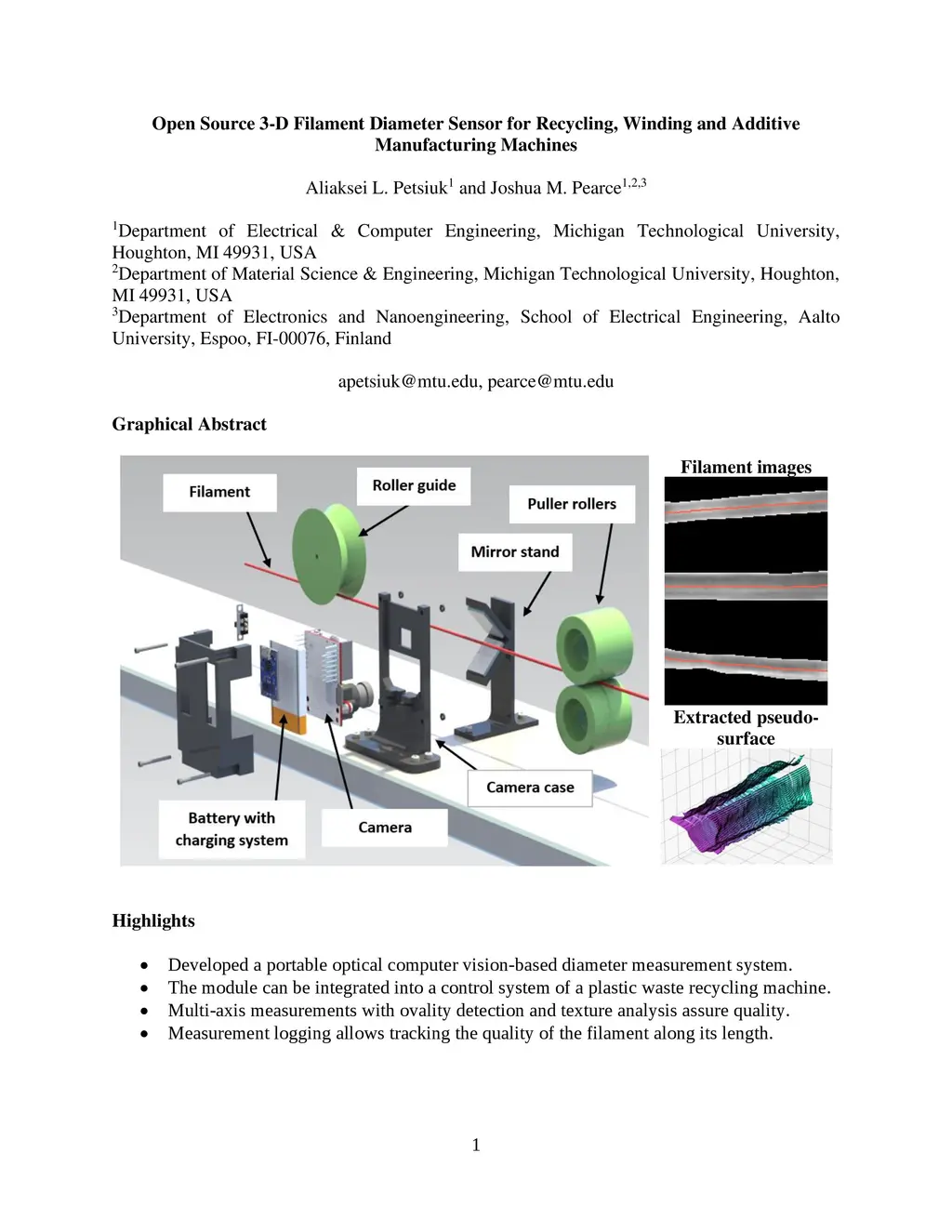 Open Source 3-D Filament Diameter Sensor for Recycling, Winding and Additive Manufacturing Machines

Aliaksei L. Petsiuk$^1$ and Joshua M. Pearce$^{1,2,3}$

$^1$Department of Electrical & Computer Engineering, Michigan Technological University, Houghton, MI 49931, USA
$^2$Department of Material Science & Engineering, Michigan Technological University, Houghton, MI 49931, USA
$^3$Department of Electronics and Nanoengineering, School of Electrical Engineering, Aalto University, Espoo, FI-00076, Finland

apetsiuk@mtu.edu, pearce@mtu.edu

Graphical Abstract

Filament
Roller guide
Puller rollers
Mirror stand
Camera case
Battery with charging system
Camera

Filament images

Extracted pseudo-surface

Highlights

• Developed a portable optical computer vision-based diameter measurement system.
• The module can be integrated into a control system of a plastic waste recycling machine.
• Multi-axis measurements with ovality detection and texture analysis assure quality.
• Measurement logging allows tracking the quality of the filament along its length.

1