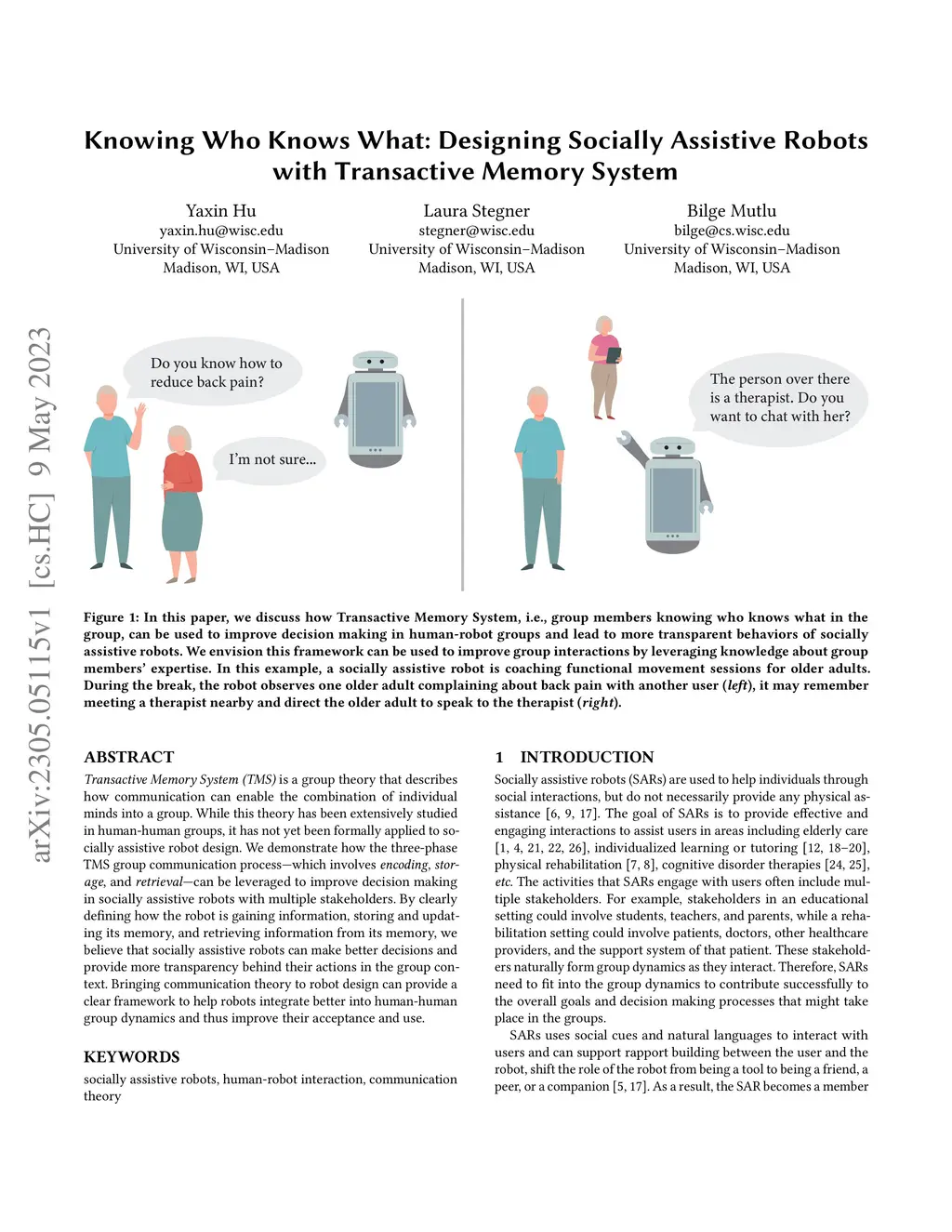 Knowing Who Knows What: Designing Socially Assistive Robots with Transactive Memory System

Yaxin Hu
yaxin.hu@wisc.edu
University of Wisconsin–Madison
Madison, WI, USA

Laura Stegner
stegner@wisc.edu
University of Wisconsin–Madison
Madison, WI, USA

Bilge Mutlu
bilge@cs.wisc.edu
University of Wisconsin–Madison
Madison, WI, USA

arXiv:2305.05115v1 [cs.HC] 9 May 2023

Do you know how to reduce back pain?

I'm not sure...

The person over there is a therapist. Do you want to chat with her?

Figure 1: In this paper, we discuss how Transactive Memory System, i.e., group members knowing who knows what in the group, can be used to improve decision making in human-robot groups and lead to more transparent behaviors of socially assistive robots. We envision this framework can be used to improve group interactions by leveraging knowledge about group members' expertise. In this example, a socially assistive robot is coaching functional movement sessions for older adults. During the break, the robot observes one older adult complaining about back pain with another user (left), it may remember meeting a therapist nearby and direct the older adult to speak to the therapist (right).

ABSTRACT
Transactive Memory System (TMS) is a group theory that describes how communication can enable the combination of individual minds into a group. While this theory has been extensively studied in human-human groups, it has not yet been formally applied to socially assistive robot design. We demonstrate how the three-phase TMS group communication process—which involves encoding, storage, and retrieval—can be leveraged to improve decision making in socially assistive robots with multiple stakeholders. By clearly defining how the robot is gaining information, storing and updating its memory, and retrieving information from its memory, we believe that socially assistive robots can make better decisions and provide more transparency behind their actions in the group context. Bringing communication theory to robot design can provide a clear framework to help robots integrate better into human-human group dynamics and thus improve their acceptance and use.

KEYWORDS
socially assistive robots, human-robot interaction, communication theory

1 INTRODUCTION
Socially assistive robots (SARs) are used to help individuals through social interactions, but do not necessarily provide any physical assistance [6, 9, 17]. The goal of SARs is to provide effective and engaging interactions to assist users in areas including elderly care [1, 4, 21, 22, 26], individualized learning or tutoring [12, 18–20], physical rehabilitation [7, 8], cognitive disorder therapies [24, 25], etc. The activities that SARs engage with users often include multiple stakeholders. For example, stakeholders in an educational setting could involve students, teachers, and parents, while a rehabilitation setting could involve patients, doctors, other healthcare providers, and the support system of that patient. These stakeholders naturally form group dynamics as they interact. Therefore, SARs need to fit into the group dynamics to contribute successfully to the overall goals and decision making processes that might take place in the groups.

SARs uses social cues and natural languages to interact with users and can support rapport building between the user and the robot, shift the role of the robot from being a tool to being a friend, a peer, or a companion [5, 17]. As a result, the SAR becomes a member