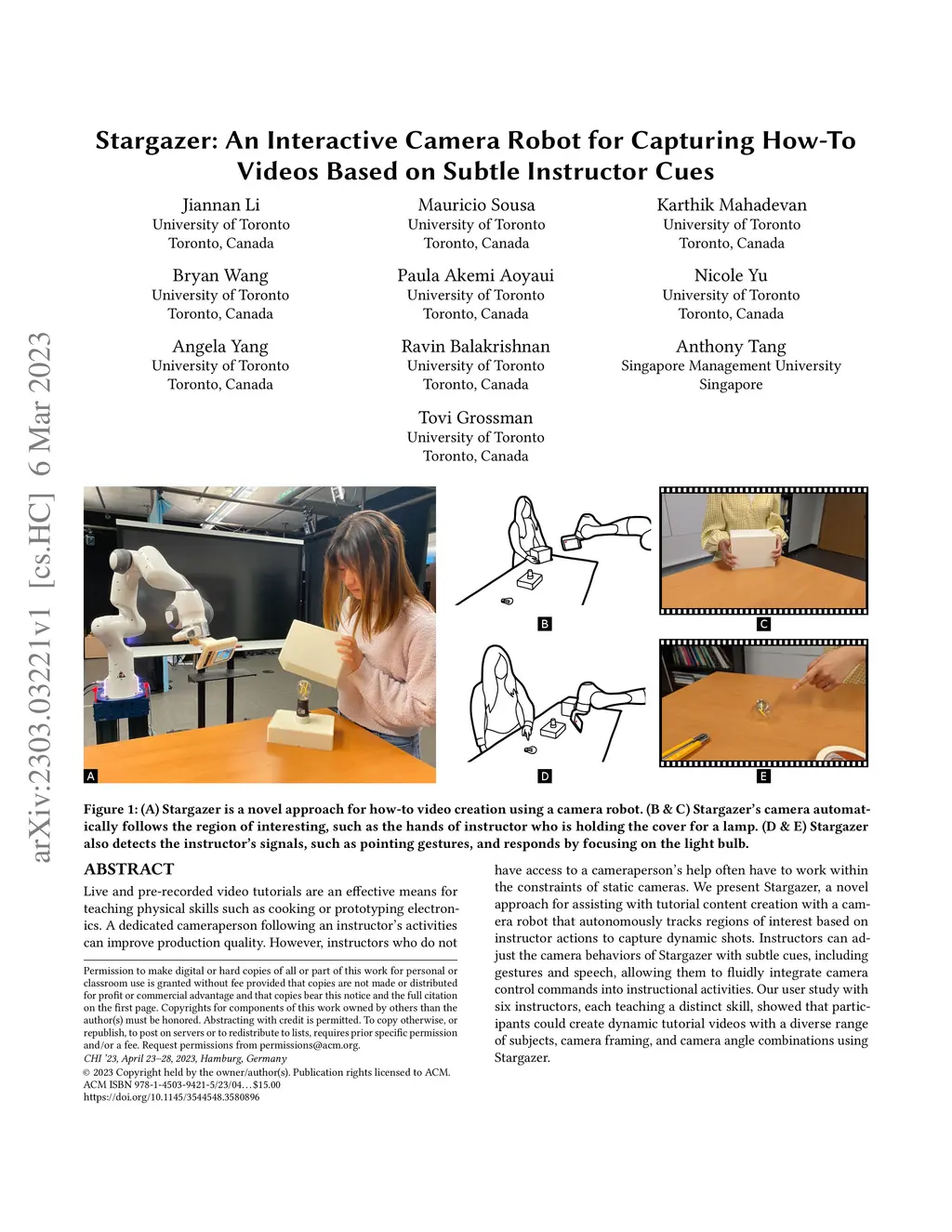 arXiv:2303.03221v1 [cs.HC] 6 Mar 2023

Stargazer: An Interactive Camera Robot for Capturing How-To Videos Based on Subtle Instructor Cues

Jiannan Li
University of Toronto
Toronto, Canada

Mauricio Sousa
University of Toronto
Toronto, Canada

Karthik Mahadevan
University of Toronto
Toronto, Canada

Bryan Wang
University of Toronto
Toronto, Canada

Paula Akemi Aoyaui
University of Toronto
Toronto, Canada

Nicole Yu
University of Toronto
Toronto, Canada

Angela Yang
University of Toronto
Toronto, Canada

Ravin Balakrishnan
University of Toronto
Toronto, Canada

Anthony Tang
Singapore Management University
Singapore

Tovi Grossman
University of Toronto
Toronto, Canada

A

B

C

D

E

Figure 1: (A) Stargazer is a novel approach for how-to video creation using a camera robot. (B & C) Stargazer's camera automatically follows the region of interesting, such as the hands of instructor who is holding the cover for a lamp. (D & E) Stargazer also detects the instructor's signals, such as pointing gestures, and responds by focusing on the light bulb.

ABSTRACT

Live and pre-recorded video tutorials are an effective means for teaching physical skills such as cooking or prototyping electronics. A dedicated cameraperson following an instructor's activities can improve production quality. However, instructors who do not have access to a cameraperson's help often have to work within the constraints of static cameras. We present Stargazer, a novel approach for assisting with tutorial content creation with a camera robot that autonomously tracks regions of interest based on instructor actions to capture dynamic shots. Instructors can adjust the camera behaviors of Stargazer with subtle cues, including gestures and speech, allowing them to fluidly integrate camera control commands into instructional activities. Our user study with six instructors, each teaching a distinct skill, showed that participants could create dynamic tutorial videos with a diverse range of subjects, camera framing, and camera angle combinations using Stargazer.

Permission to make digital or hard copies of all or part of this work for personal or classroom use is granted without fee provided that copies are not made or distributed for profit or commercial advantage and that copies bear this notice and the full citation on the first page. Copyrights for components of this work owned by others than the author(s) must be honored. Abstracting with credit is permitted. To copy otherwise, or republish, to post on servers or to redistribute to lists, requires prior specific permission and/or a fee. Request permissions from permissions@acm.org.
CHI '23, April 23–28, 2023, Hamburg, Germany
© 2023 Copyright held by the owner/author(s). Publication rights licensed to ACM.
ACM ISBN 978-1-4503-9421-5/23/04…$15.00
https://doi.org/10.1145/3544548.3580896