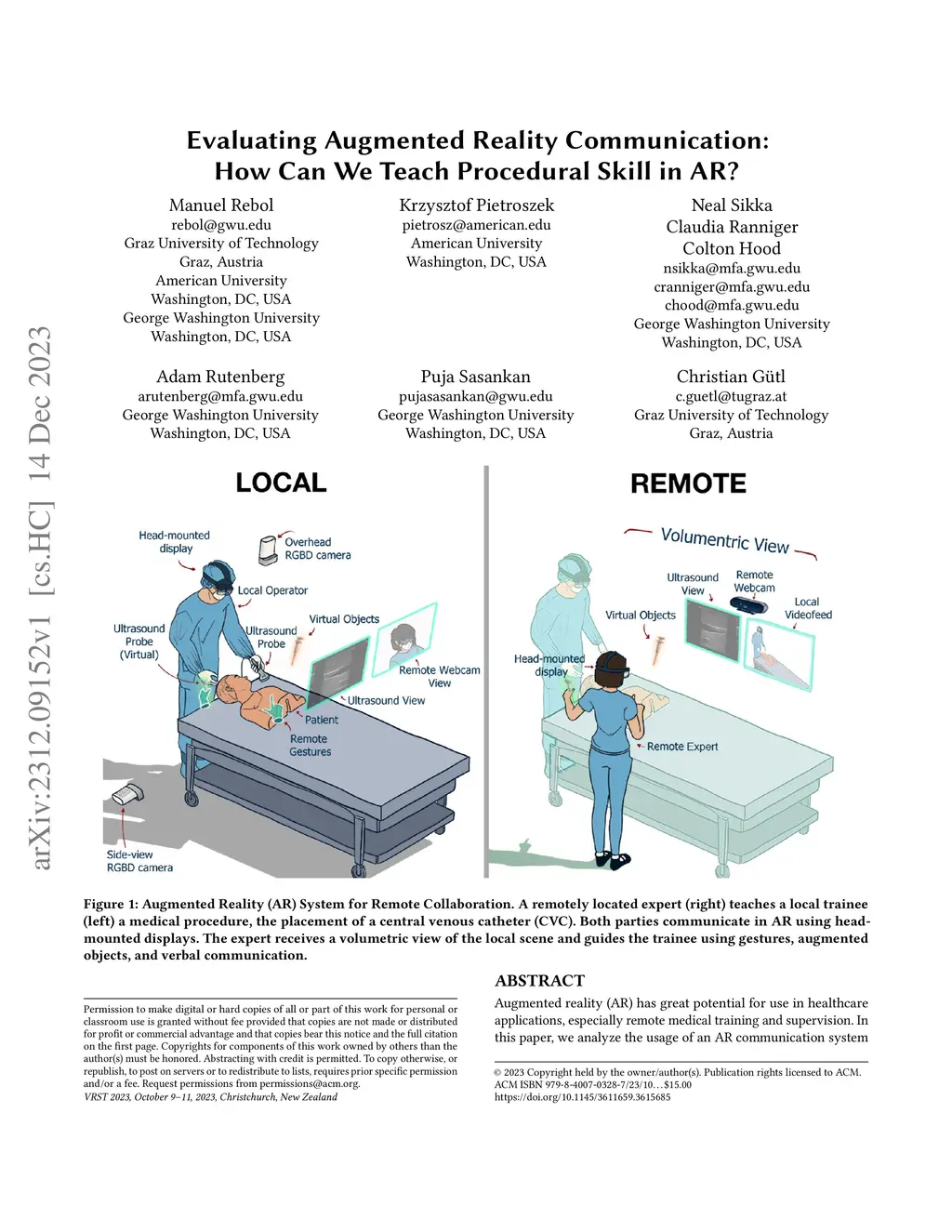 arXiv:2312.09152v1 [cs.HC] 14 Dec 2023

Evaluating Augmented Reality Communication:
How Can We Teach Procedural Skill in AR?

Manuel Rebol
rebol@gwu.edu
Graz University of Technology
Graz, Austria
American University
Washington, DC, USA
George Washington University
Washington, DC, USA

Krzysztof Pietroszek
pietrosz@american.edu
American University
Washington, DC, USA

Neal Sikka
Claudia Ranniger
Colton Hood
nsikka@mfa.gwu.edu
cranniger@mfa.gwu.edu
chood@mfa.gwu.edu
George Washington University
Washington, DC, USA

Adam Rutenberg
arutenberg@mfa.gwu.edu
George Washington University
Washington, DC, USA

Puja Sasankan
pujasasankan@gwu.edu
George Washington University
Washington, DC, USA

Christian Gütl
c.guetl@tugraz.at
Graz University of Technology
Graz, Austria

LOCAL

Head-mounted display

Overhead RGBD camera

Local Operator

Ultrasound Probe (Virtual)

Ultrasound Probe

Virtual Objects

Remote Webcam View

Ultrasound View

Patient

Remote Gestures

Side-view RGBD camera

REMOTE

Volumentric View

Ultrasound View

Remote Webcam

Local Videofeed

Virtual Objects

Head-mounted display

Remote Expert

Figure 1: Augmented Reality (AR) System for Remote Collaboration. A remotely located expert (right) teaches a local trainee (left) a medical procedure, the placement of a central venous catheter (CVC). Both parties communicate in AR using head-mounted displays. The expert receives a volumetric view of the local scene and guides the trainee using gestures, augmented objects, and verbal communication.

Permission to make digital or hard copies of all or part of this work for personal or classroom use is granted without fee provided that copies are not made or distributed for profit or commercial advantage and that copies bear this notice and the full citation on the first page. Copyrights for components of this work owned by others than the author(s) must be honored. Abstracting with credit is permitted. To copy otherwise, or republish, to post on servers or to redistribute to lists, requires prior specific permission and/or a fee. Request permissions from permissions@acm.org.
VRST 2023, October 9–11, 2023, Christchurch, New Zealand

ABSTRACT

Augmented reality (AR) has great potential for use in healthcare applications, especially remote medical training and supervision. In this paper, we analyze the usage of an AR communication system

© 2023 Copyright held by the owner/author(s). Publication rights licensed to ACM.
ACM ISBN 979-8-4007-0328-7/23/10…$15.00
https://doi.org/10.1145/3611659.3615685